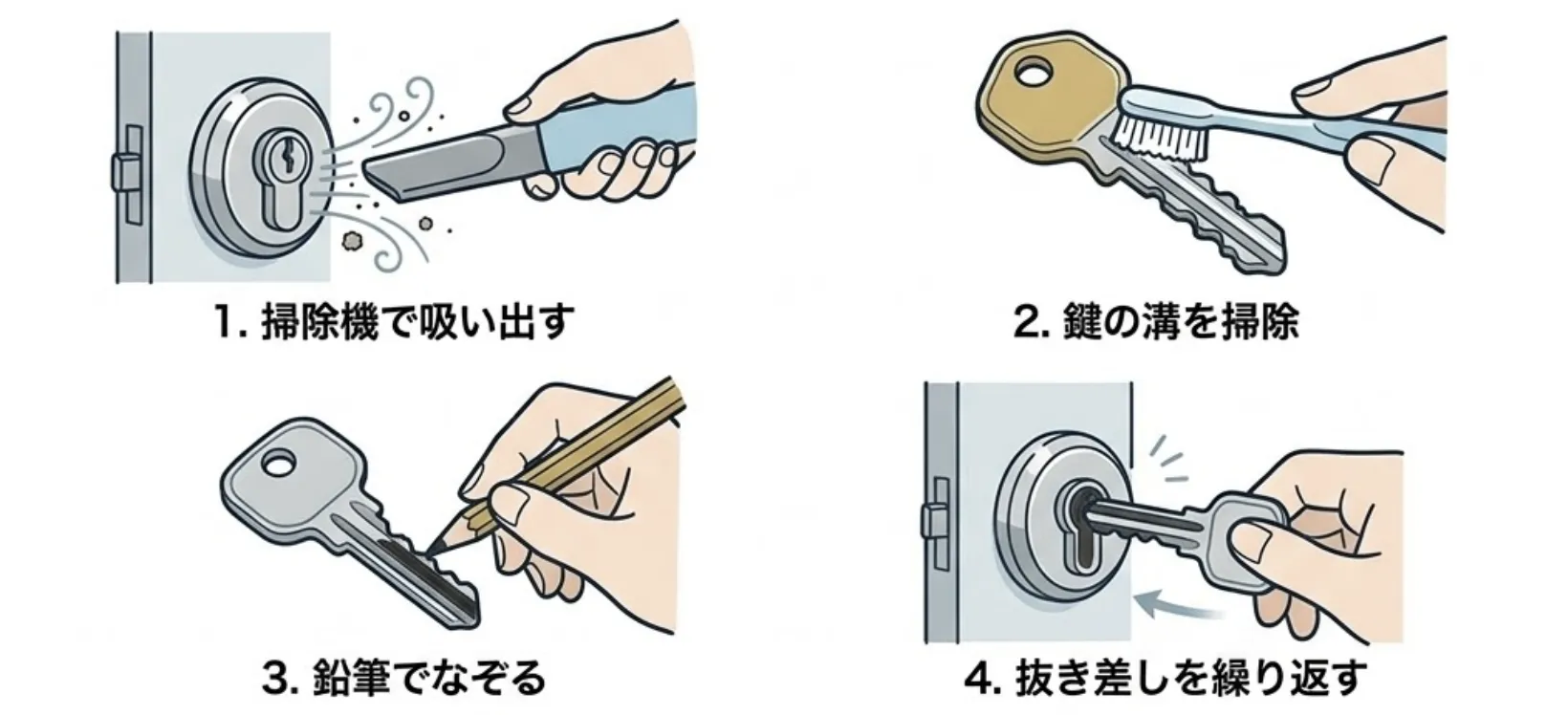 1. 掃除機で吸い出す

2. 鍵の溝を掃除

3. 鉛筆でなぞる

4. 抜き差しを繰り返す