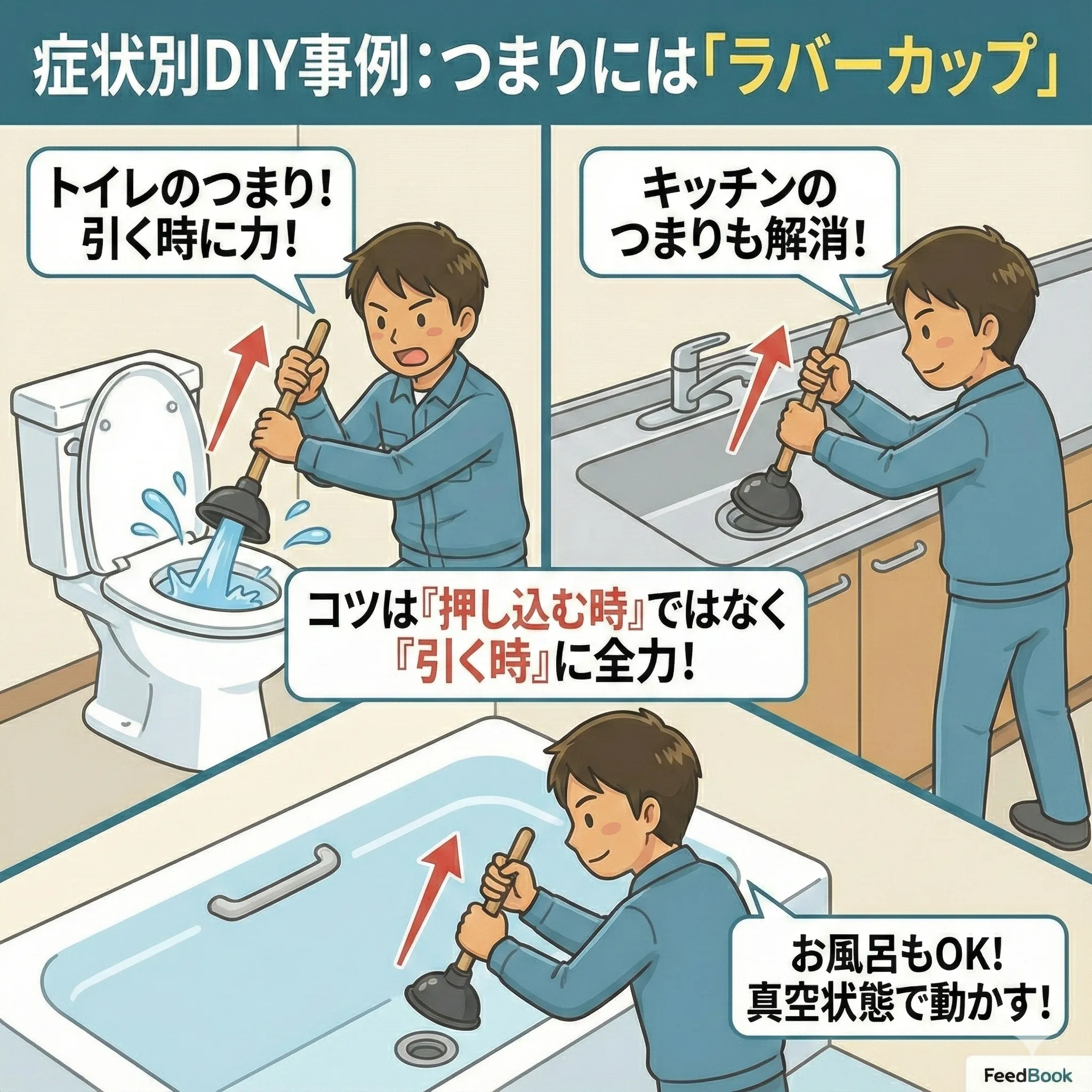 症状別DIY事例：つまりには「ラバーカップ」

トイレのつまり！
引く時に力！

キッチンの
つまりも解消！

コツは『押し込む時』ではなく
『引く時』に全力！

お風呂もOK！
真空状態で動かす！

FeedBook