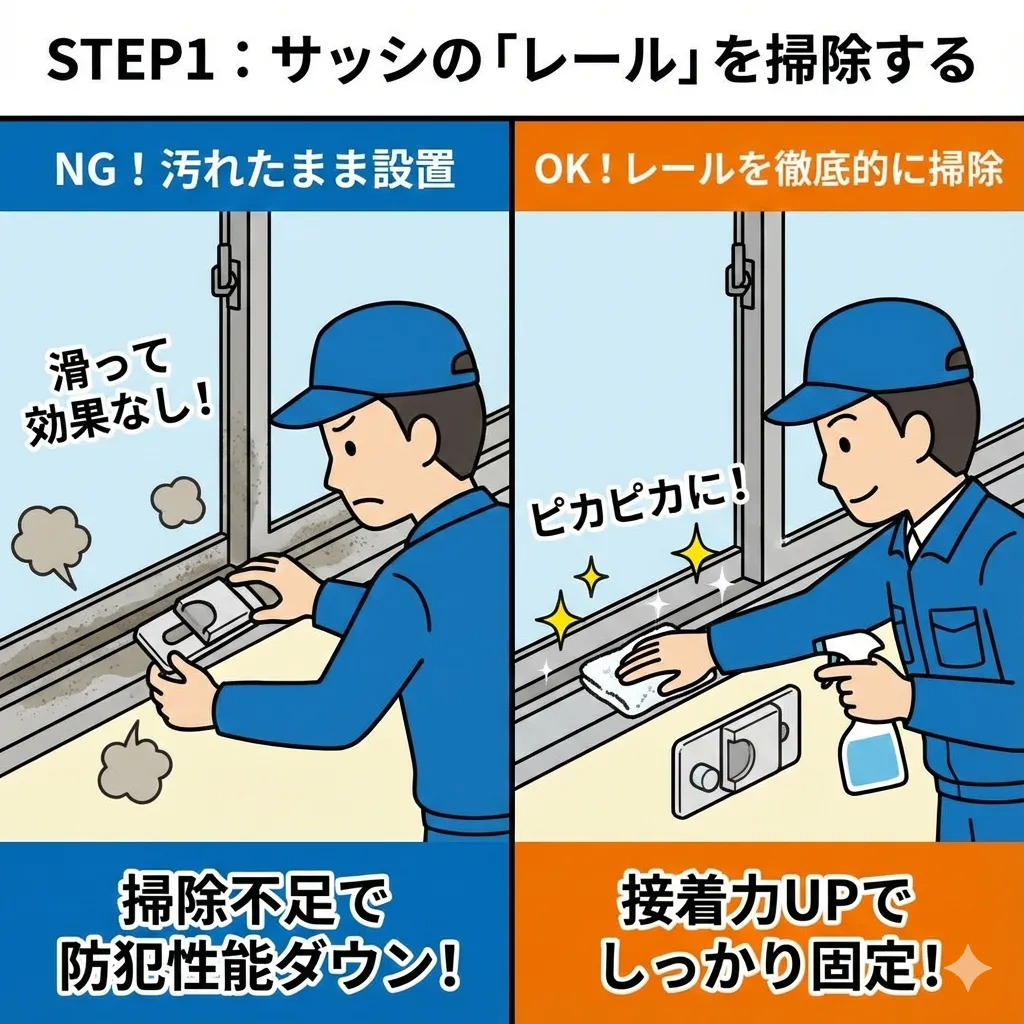 STEP1：サッシの「レール」を掃除する

NG！汚れたまま設置

滑って効果なし！

掃除不足で防犯性能ダウン！

OK！レールを徹底的に掃除

ピカピカに！

接着力UPでしっかり固定！