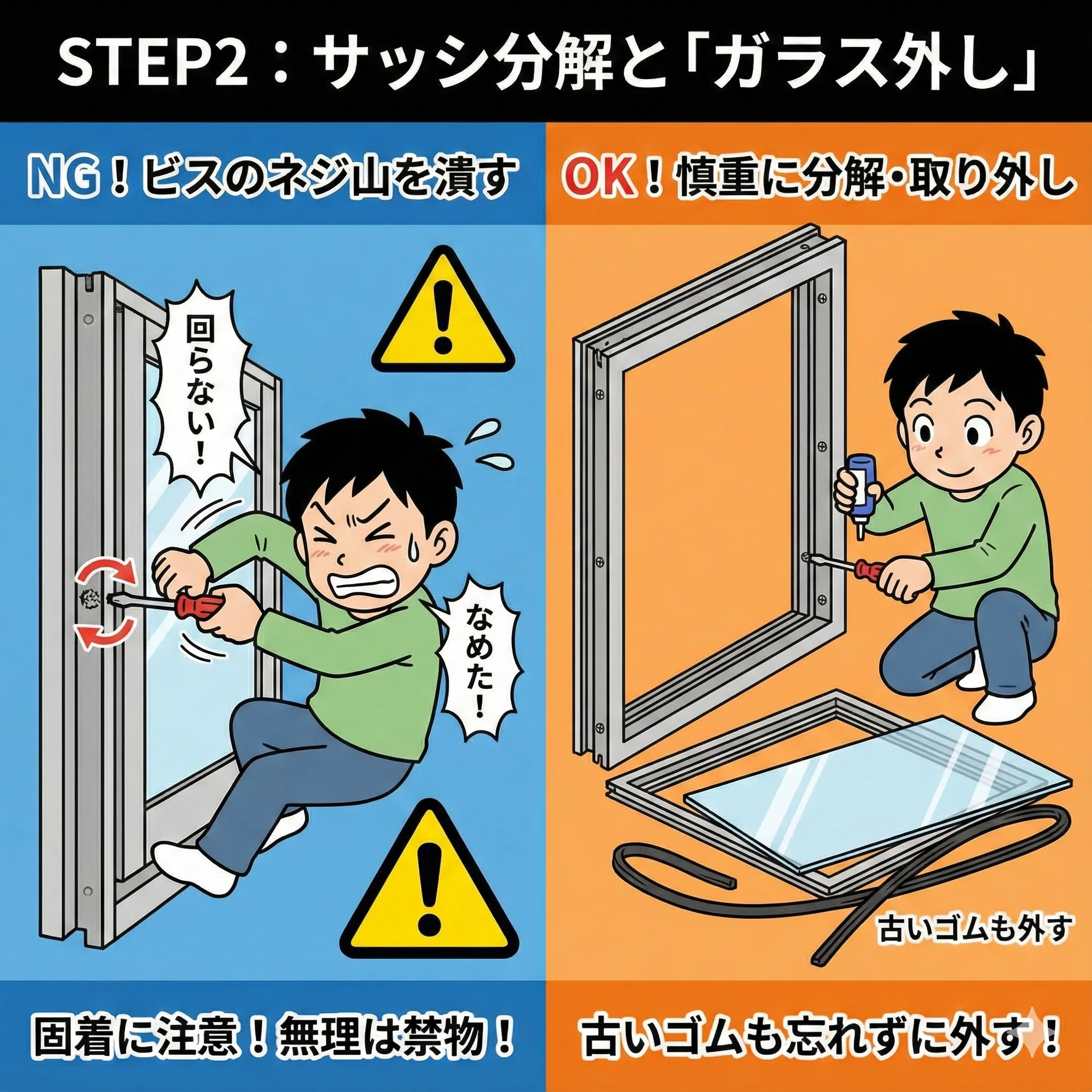 STEP2：サッシ分解と「ガラス外し」

NG！ビスのネジ山を潰す

回らない！

なめた！

固着に注意！無理は禁物！

OK！慎重に分解・取り外し

古いゴムも外す

古いゴムも忘れずに外す！