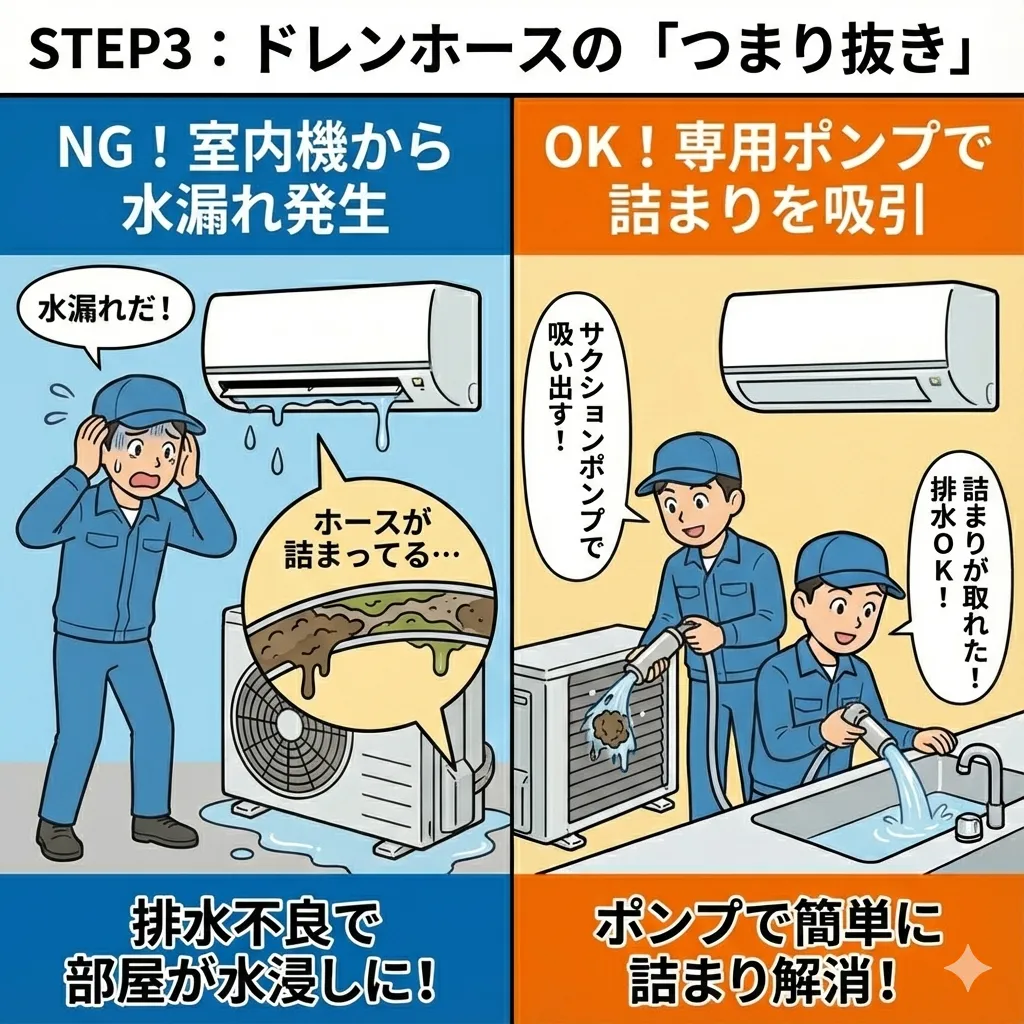 STEP3：ドレンホースの「つまり抜き」

NG！室内機から水漏れ発生

水漏れだ！

ホースが詰まってる…

排水不良で部屋が水浸しに！

OK！専用ポンプで詰まりを吸引

サクションポンプで吸い出す！

詰まりが取れた！排水OK！

ポンプで簡単に詰まり解消！