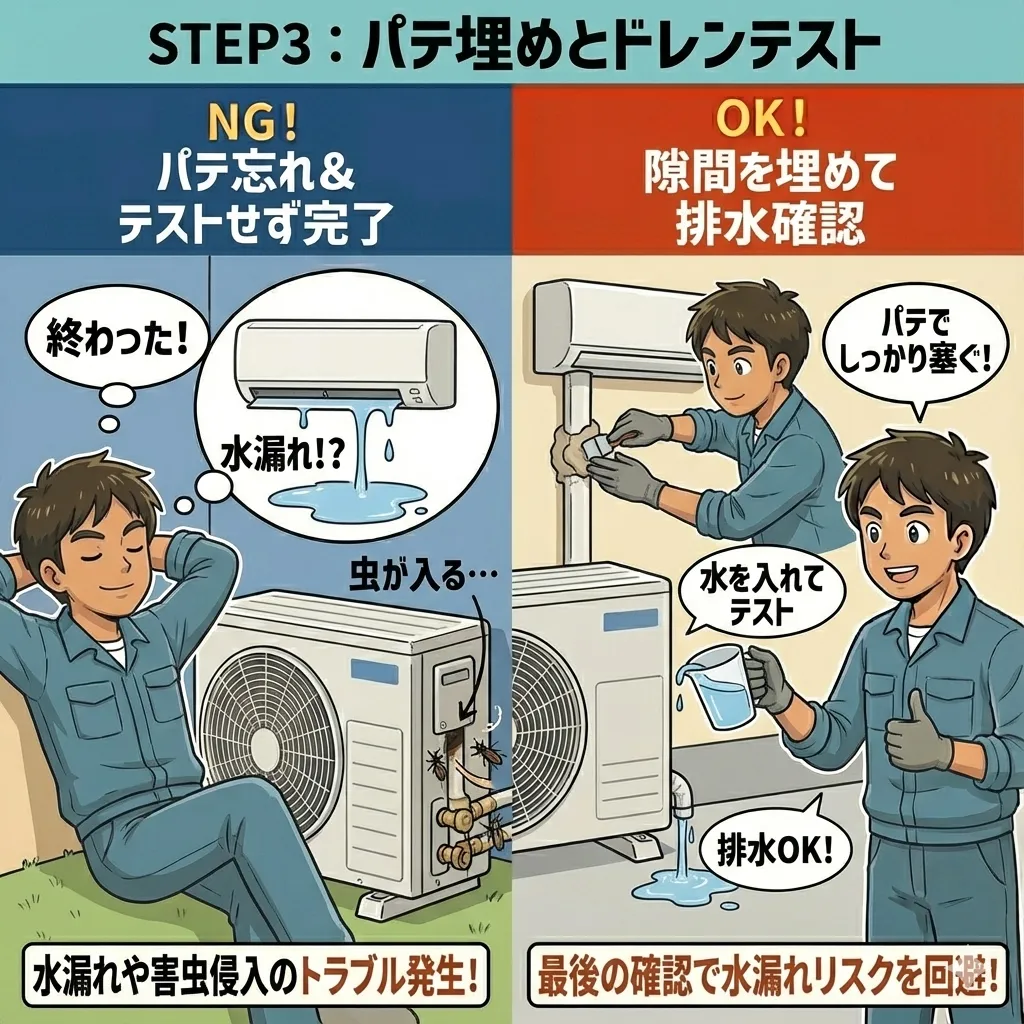 STEP3：パテ埋めとドレンテスト

NG!
パテ忘れ＆
テストせず完了

終わった!

水漏れ!?

虫が入る…

水漏れや害虫侵入のトラブル発生!

OK!
隙間を埋めて
排水確認

パテで
しっかり塞ぐ!

水を入れて
テスト

排水OK!

最後の確認で水漏れリスクを回避!