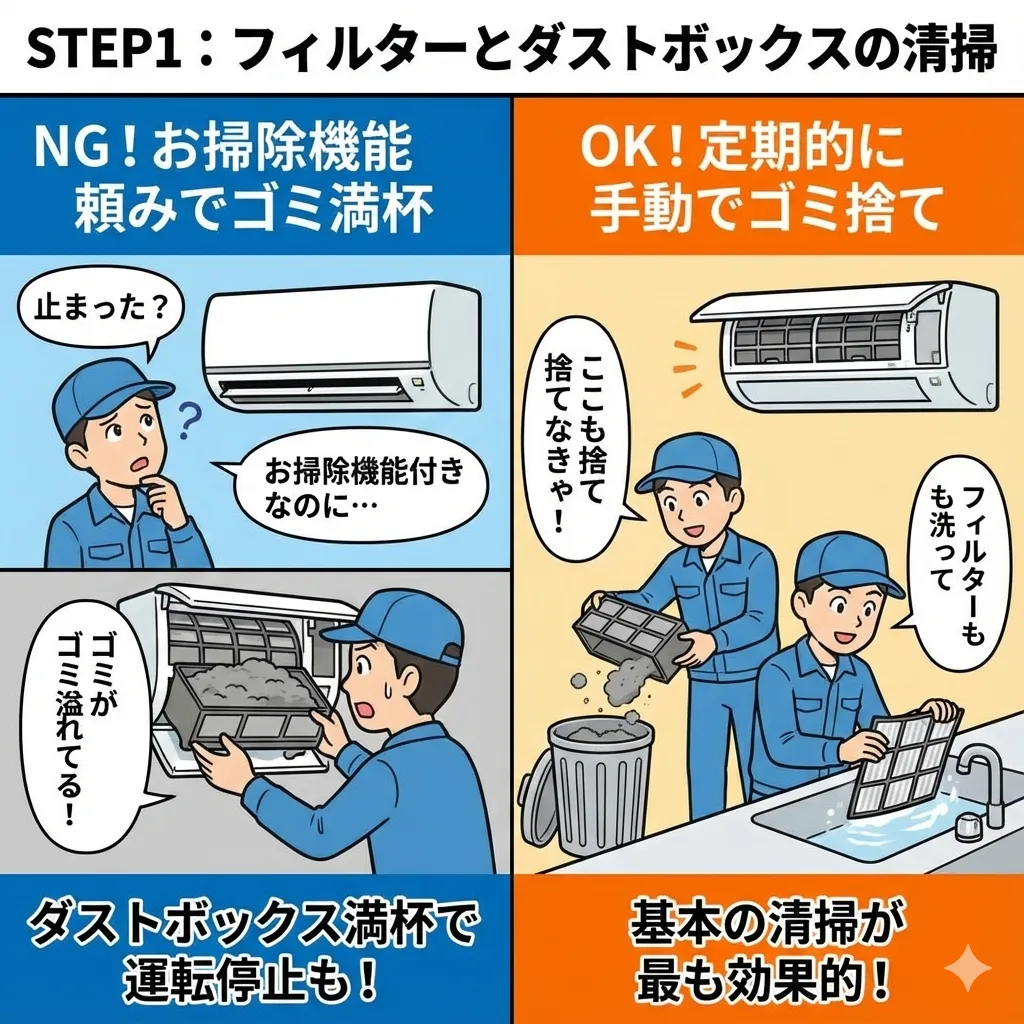 STEP1：フィルターとダストボックスの清掃

NG！お掃除機能頼みでゴミ満杯

止まった？

お掃除機能付きなのに…

ゴミがゴミ溢れてる！

ダストボックス満杯で運転停止も！

OK！定期的に手動でゴミ捨て

ここも捨て捨てなきゃ！

フィルターも洗って

基本の清掃が最も効果的！