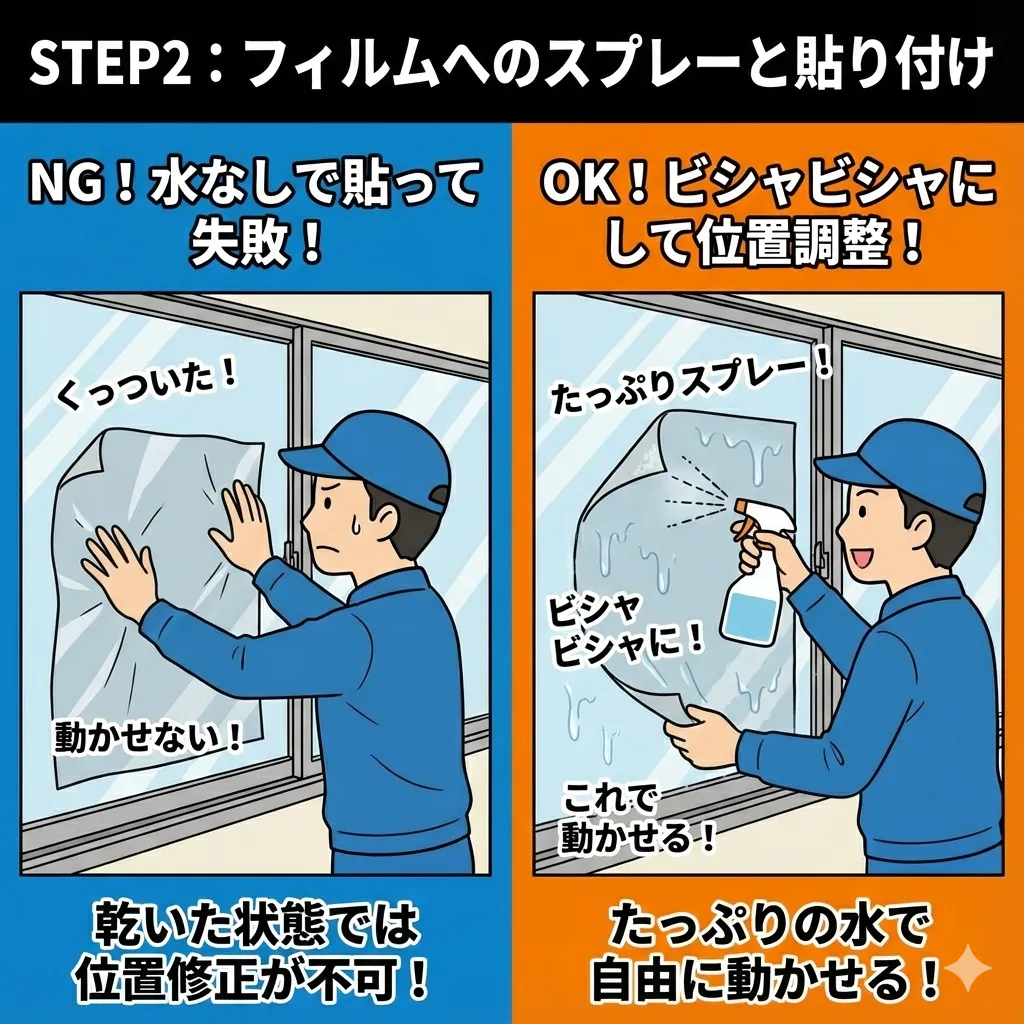 STEP2：フィルムへのスプレーと貼り付け

NG！水なしで貼って失敗！

くっついた！

動かせない！

乾いた状態では位置修正が不可！

OK！ビシャビシャにして位置調整！

たっぷりスプレー！

ビシャビシャに！

これで動かせる！

たっぷりの水で自由に動かせる！