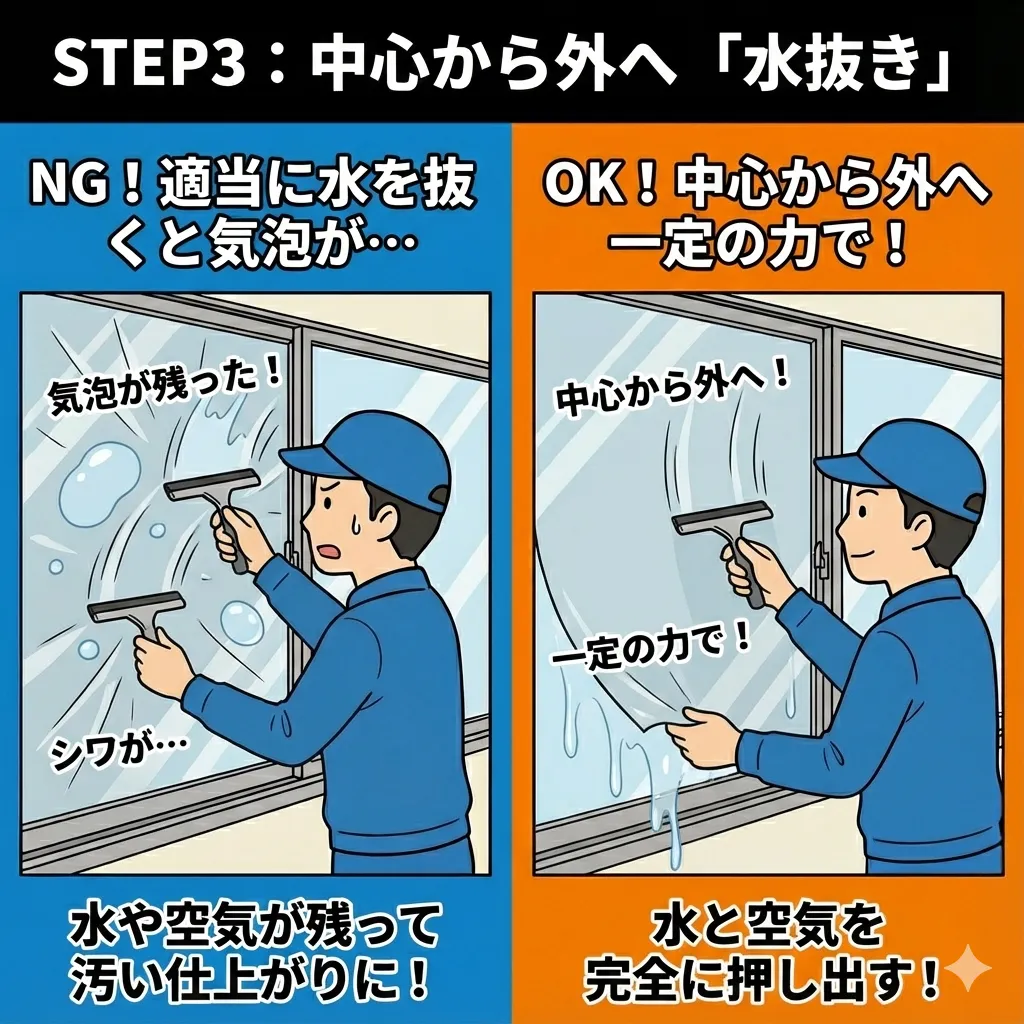 STEP3：中心から外へ「水抜き」

NG！適当に水を抜くと気泡が…

気泡が残った！

シワが…

水や空気が残って汚い仕上がりに！

OK！中心から外へ一定の力で！

中心から外へ！

一定の力で！

水と空気を完全に押し出す！