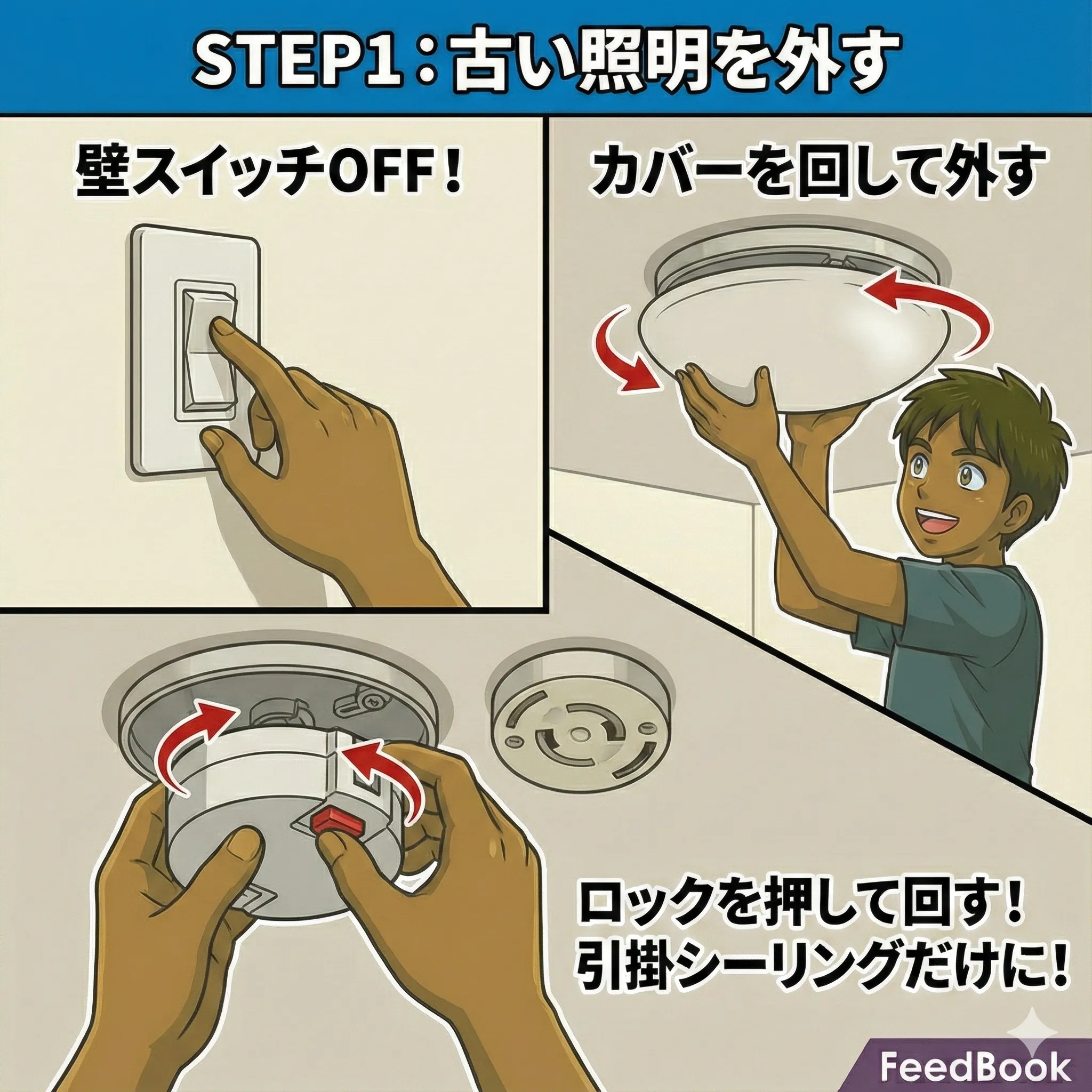 STEP1：古い照明を外す

壁スイッチOFF！

カバーを回して外す

ロックを押して回す！
引掛シーリングだけに！

FeedBook