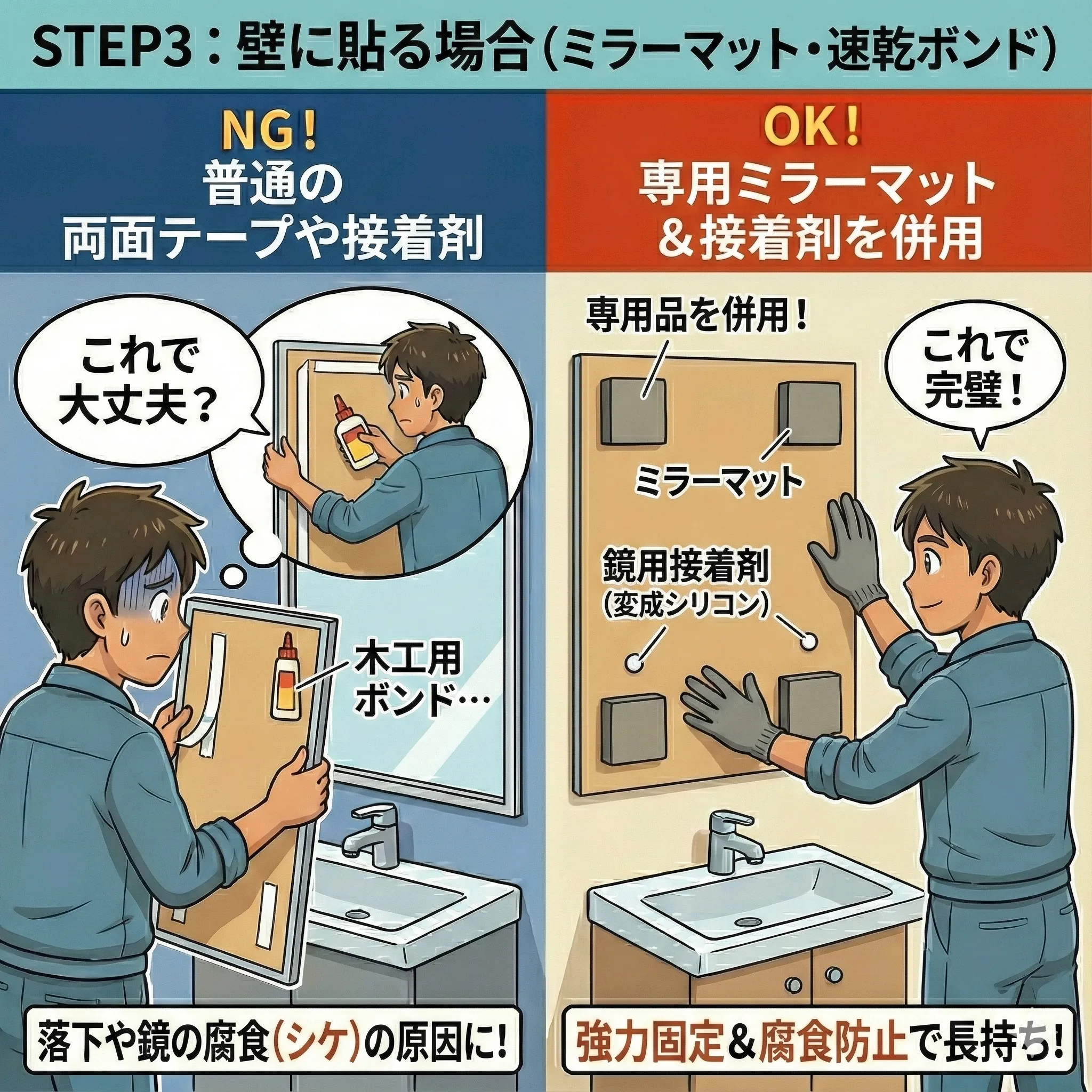 STEP3：壁に貼る場合（ミラーマット・速乾ボンド）

NG！
普通の
両面テープや接着剤

これで
大丈夫？

木工用
ボンド…

落下や鏡の腐食（シケ）の原因に！

OK！
専用ミラーマット
＆接着剤を併用

専用品を併用！

これで
完璧！

ミラーマット

鏡用接着剤
（変成シリコン）

強力固定＆腐食防止で長持ち！