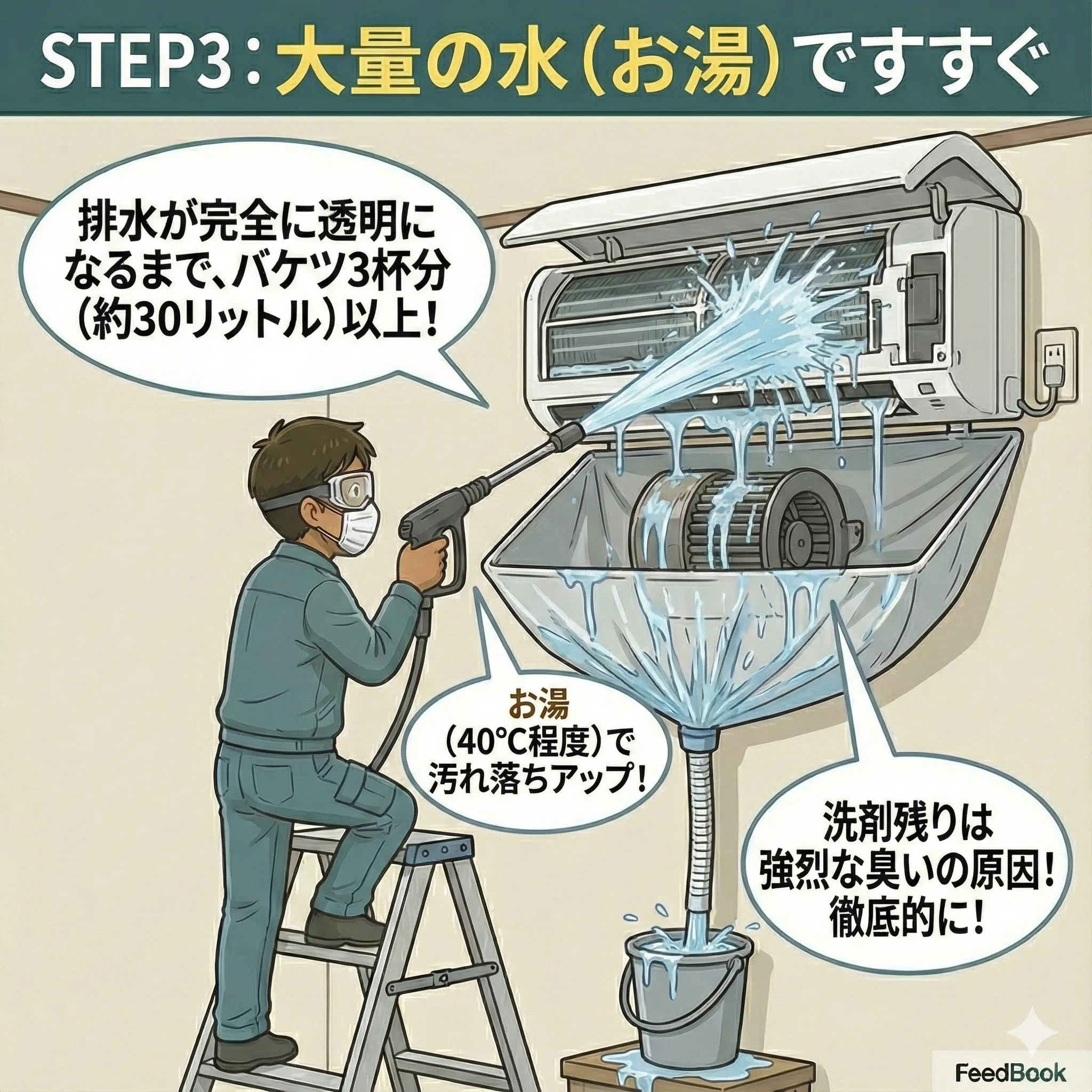 STEP3：大量の水（お湯）ですすぐ

排水が完全に透明になるまで、バケツ3杯分（約30リットル）以上！

お湯（40°C程度）で汚れ落ちアップ！

洗剤残りは強烈な臭いの原因！徹底的に！

FeedBook