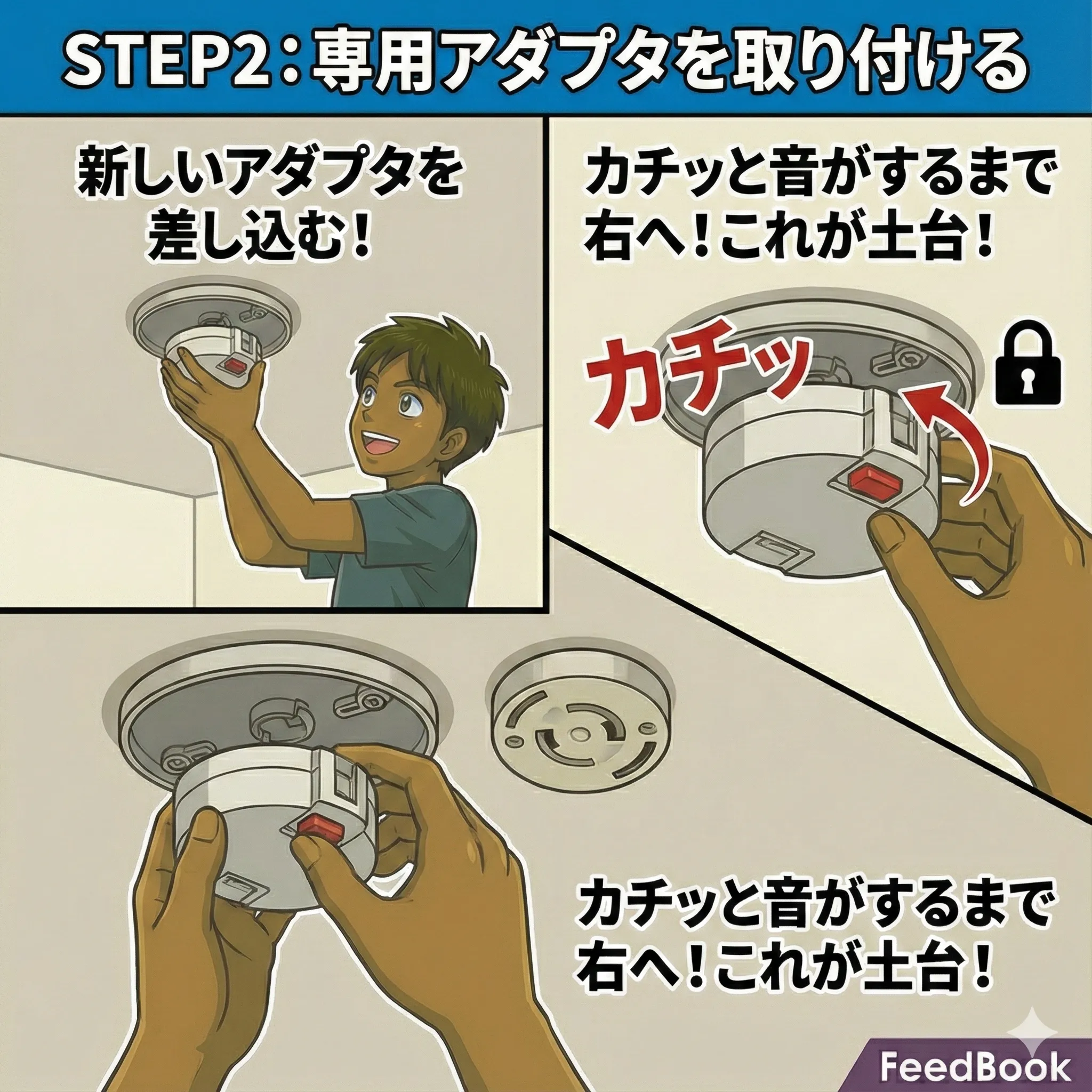 STEP2：専用アダプタを取り付ける

新しいアダプタを差し込む！

カチッと音がするまで右へ！これが土台！

カチッ

カチッと音がするまで右へ！これが土台！

FeedBook