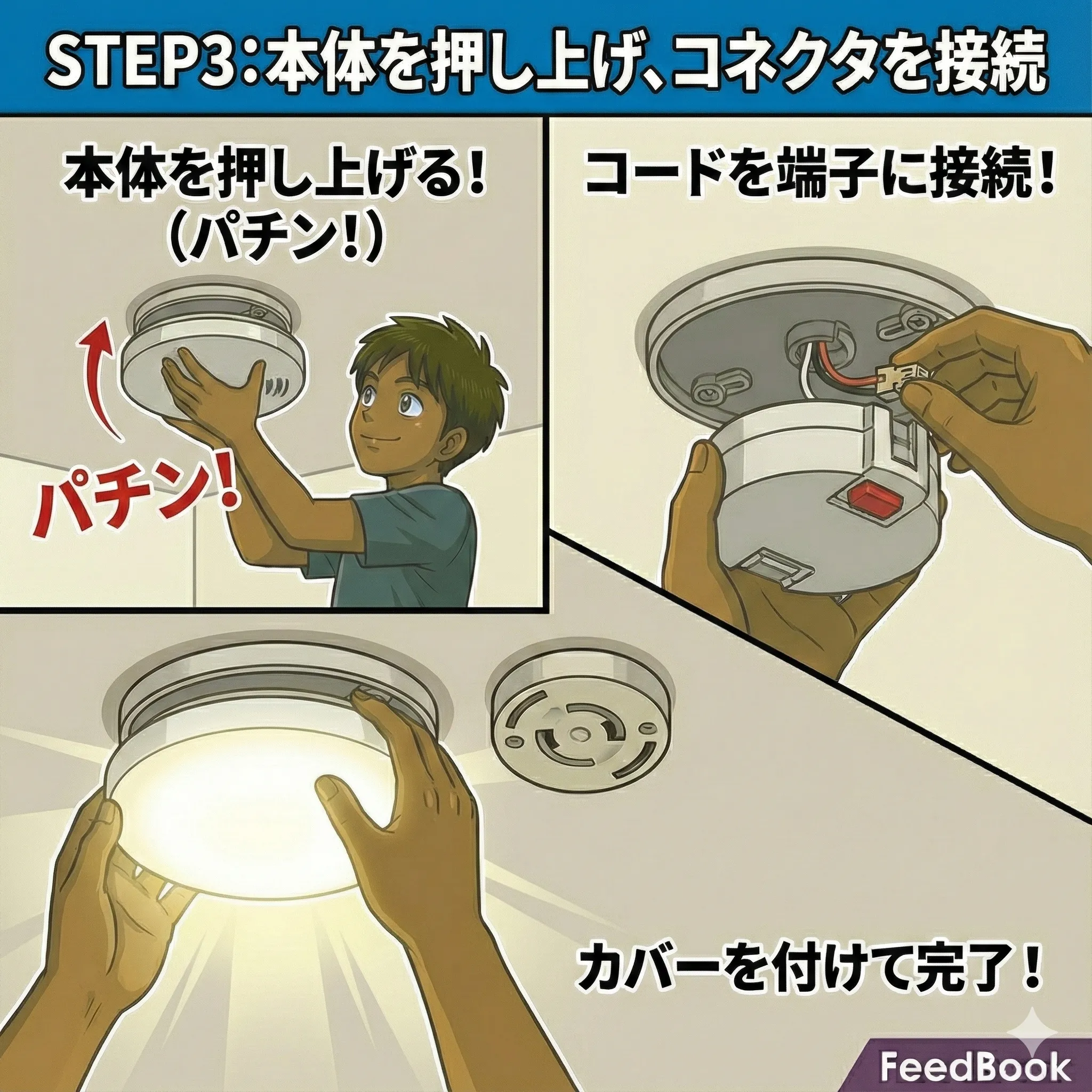 STEP3：本体を押し上げ、コネクタを接続

本体を押し上げる！
（パチン！）

パチン！

コードを端子に接続！

カバーを付けて完了！

FeedBook