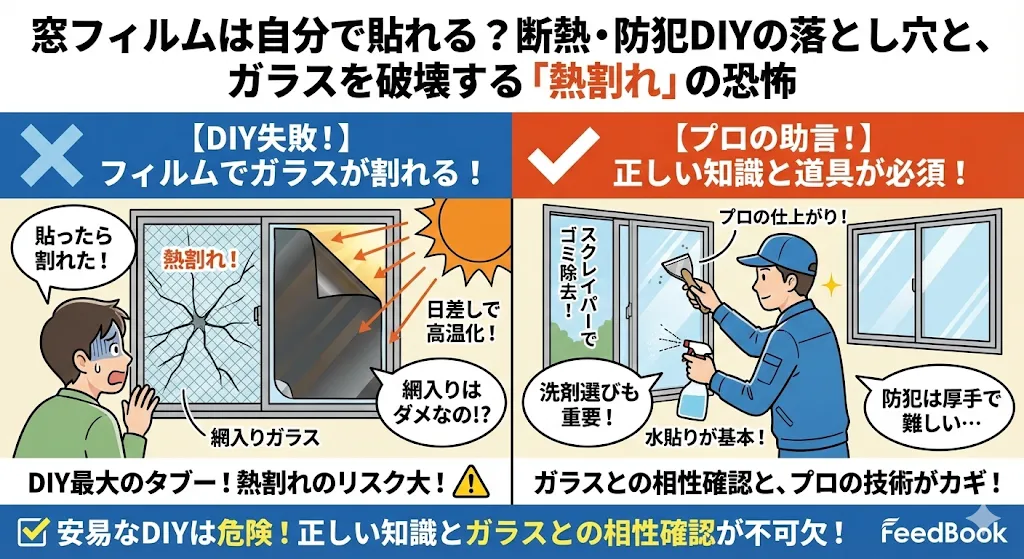 窓フィルムは自分で貼れる？断熱・防犯DIYの落とし穴と、ガラスを破壊する「熱割れ」の恐怖

【DIY失敗！】
フィルムでガラスが割れる！

貼ったら割れた！

熱割れ！

日差しで高温化！

網入りはダメなの!?

網入りガラス

DIY最大のタブー！熱割れのリスク大！

【プロの助言！】
正しい知識と道具が必須！

スクレイパーでゴミ除去！

プロの仕上がり！

洗剤選びも重要！

水貼りが基本！

防犯は厚手で難しい…

ガラスとの相性確認と、プロの技術がカギ！

安易なDIYは危険！正しい知識とガラスとの相性確認が不可欠！

FeedBook