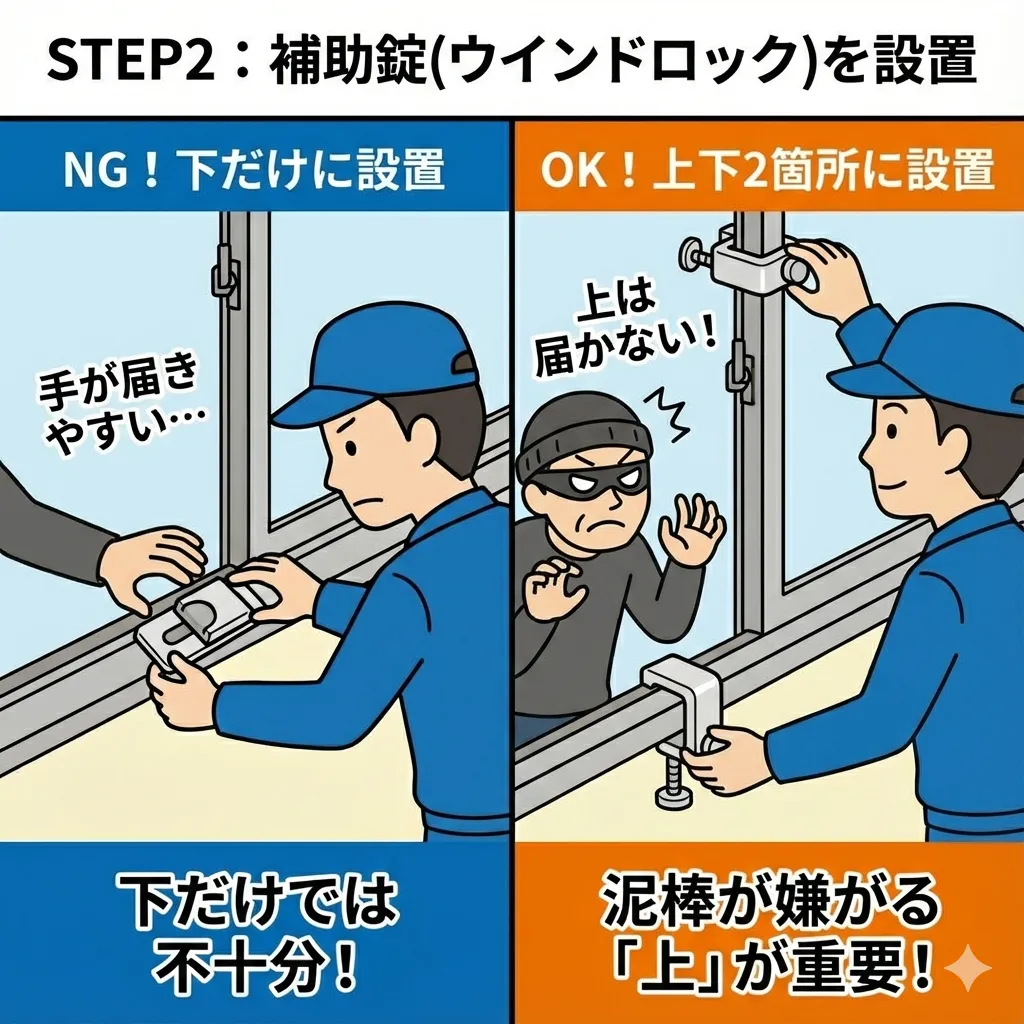 STEP2：補助錠(ウインドロック)を設置

NG！下だけに設置

手が届きやすい…

下だけでは不十分！

OK！上下2箇所に設置

上は届かない！

泥棒が嫌がる「上」が重要！